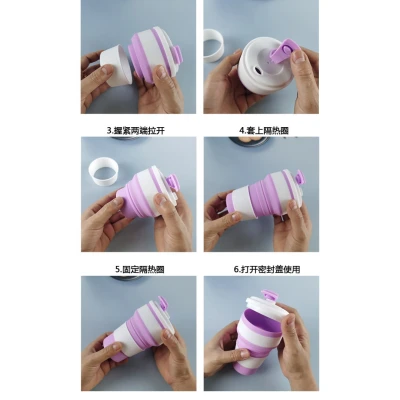 3.握紧两端拉开

4.套上隔热圈

5.固定隔热圈

6.打开密封盖使用